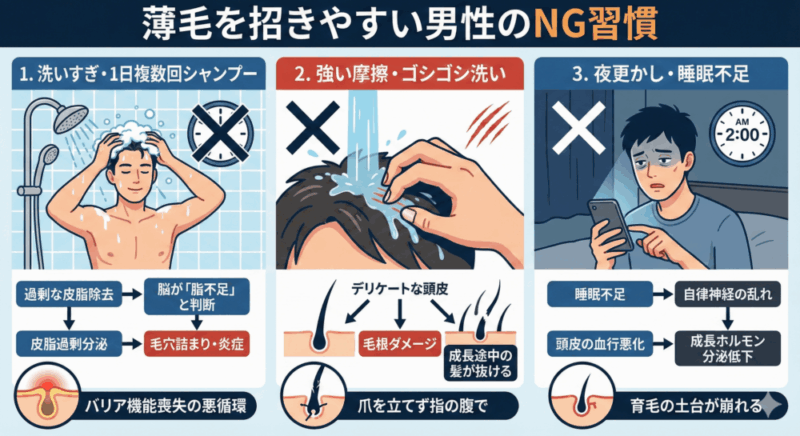 薄毛を招きやすい男性のNG習慣

1. 洗いすぎ・1日複数回シャンプー

過剰な皮脂除去
脳が「脂不足」と判断
皮脂過剰分泌
毛穴詰まり・炎症
バリア機能喪失の悪循環

2. 強い摩擦・ゴシゴシ洗い

デリケートな頭皮
毛根ダメージ
成長途中の髪が抜ける
爪を立てず指の腹で

3. 夜更かし・睡眠不足

AM 2:00

睡眠不足
自律神経の乱れ
頭皮の血行悪化
成長ホルモン分泌低下
育毛の土台が崩れる